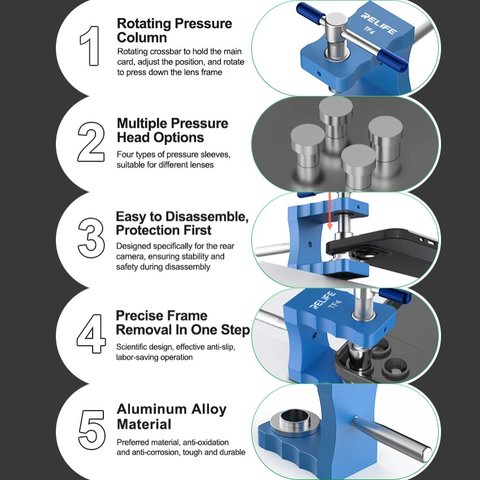 1
Rotating Pressure Column
Rotating crossbar to hold the main card, adjust the position, and rotate to press down the lens frame

RELIFE
TF4

2
Multiple Pressure Head Options
Four types of pressure sleeves, suitable for different lenses

3
Easy to Disassemble, Protection First
Designed specifically for the rear camera, ensuring stability and safety during disassembly

4
Precise Frame Removal In One Step
Scientific design, effective anti-slip, labor-saving operation

RELIFE
TF4

5
Aluminum Alloy Material
Preferred material, anti-oxidation and anti-corrosion, tough and durable